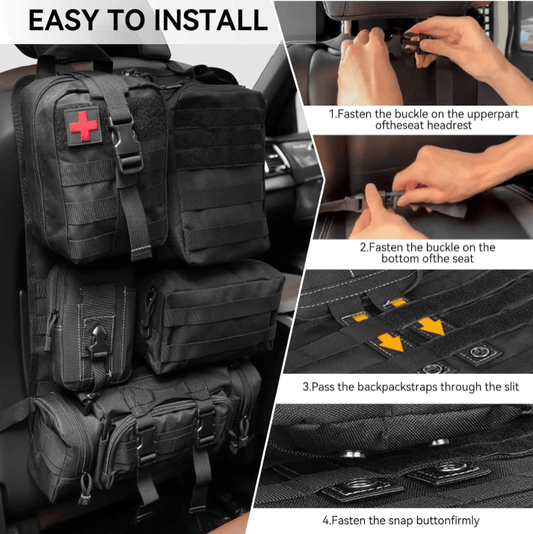 EASY TO INSTALL

1.Fasten the buckle on the upperpart oftheseat headrest

2.Fasten the buckle on the bottom ofthe seat

3.Pass the backpackstraps through the slit

4.Fasten the snap buttonfirmly