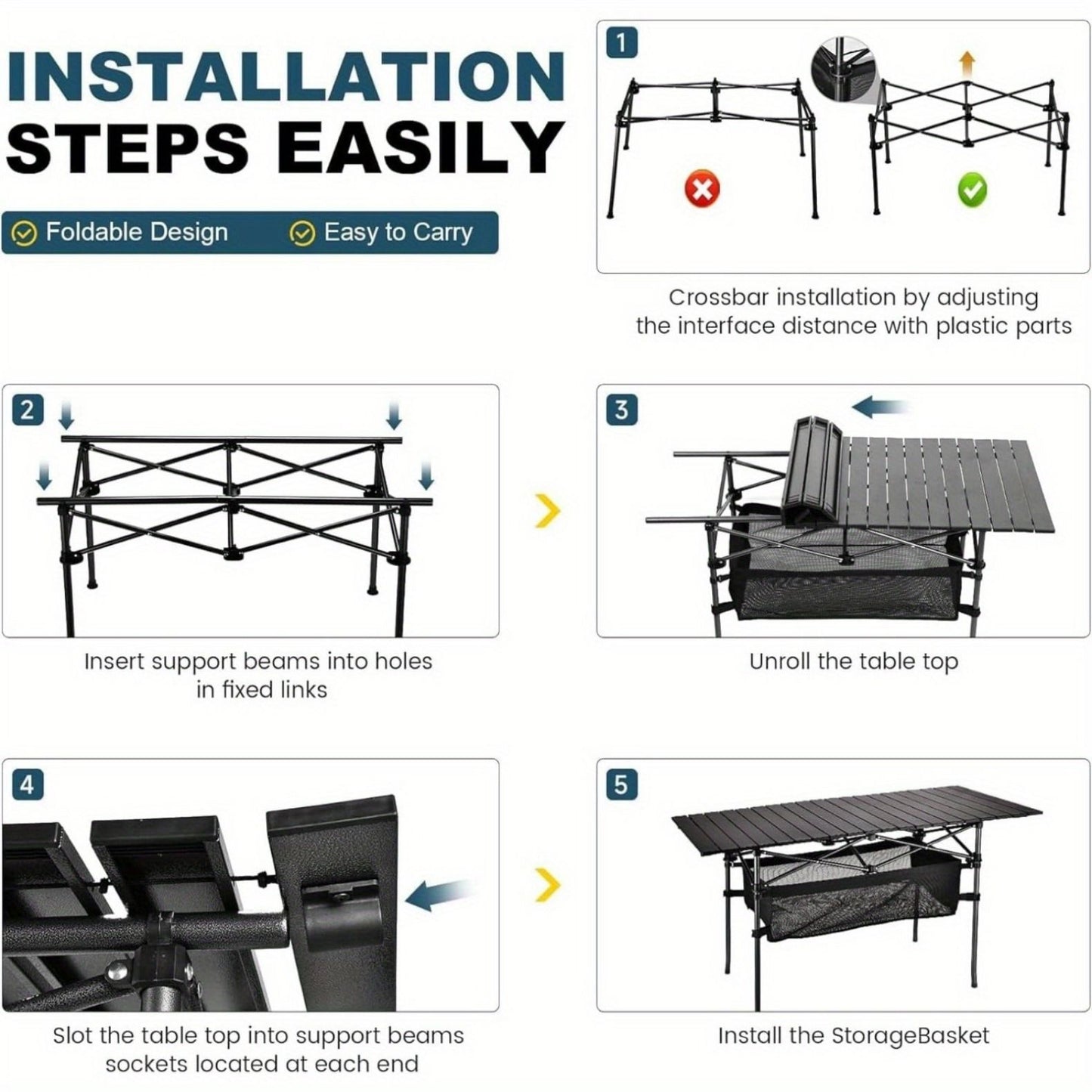 INSTALLATION STEPS EASILY

Foldable Design Easy to Carry

1

Crossbar installation by adjusting the interface distance with plastic parts

2

Insert support beams into holes in fixed links

3

Unroll the table top

4

Slot the table top into support beams sockets located at each end

5

Install the StorageBasket